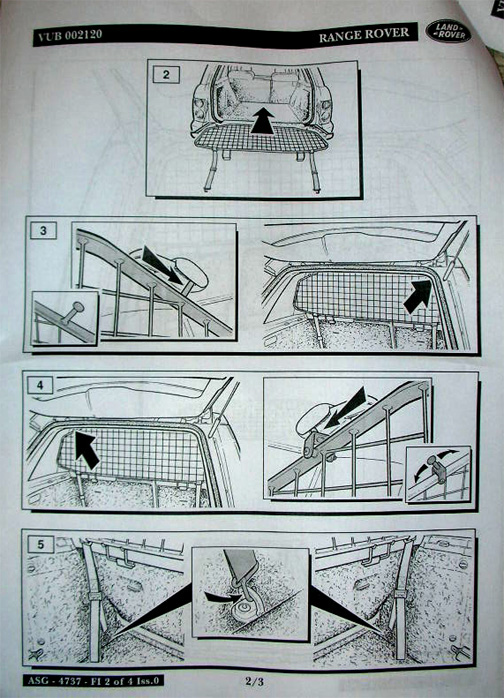 VUB 002120

RANGE ROVER

LAND ROVER

2

3

4

5

ASG - 4737 - FI 2 of 4 Iss.0

2/3