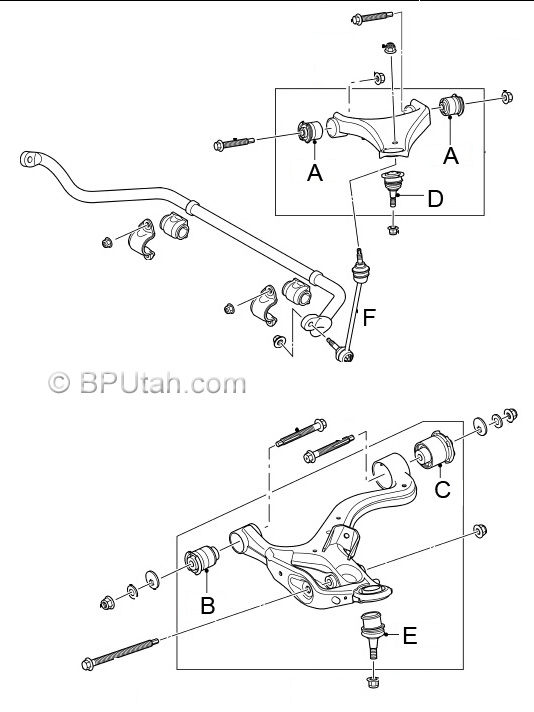 A
A
D
F
© BPUtah.com
C
B
E