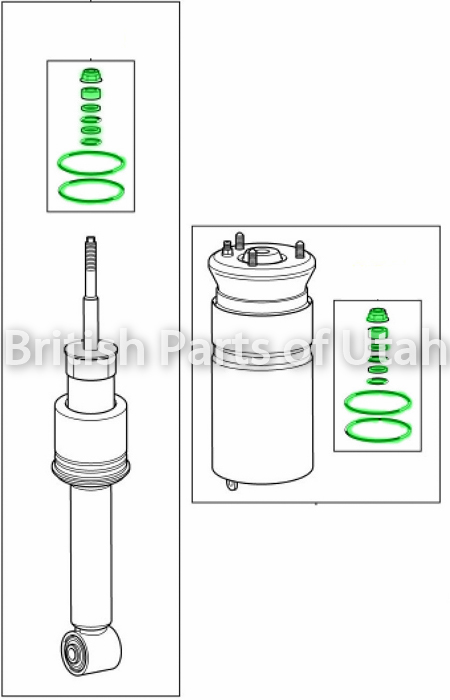 British Parts of Utah