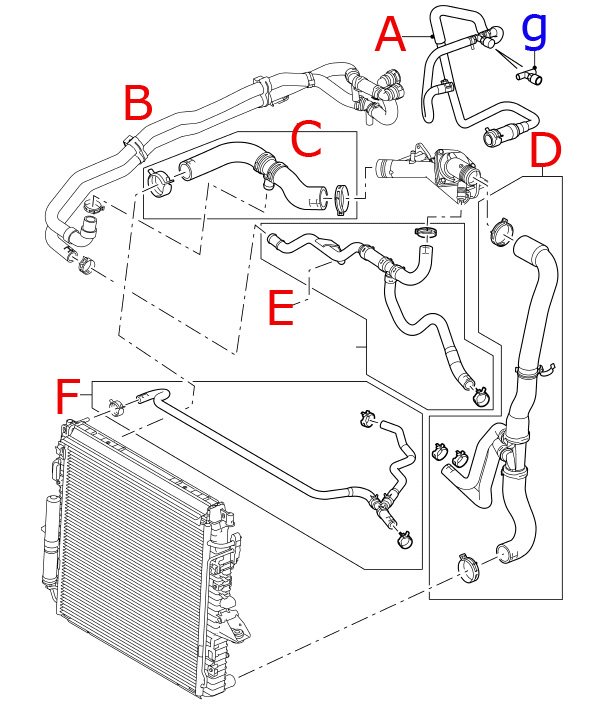 A
g
B
C
D
E
F